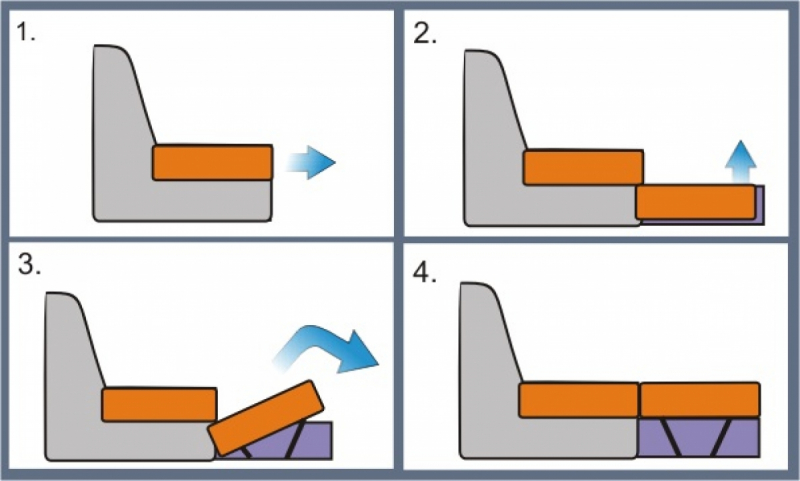 1.

2.

3.

4.