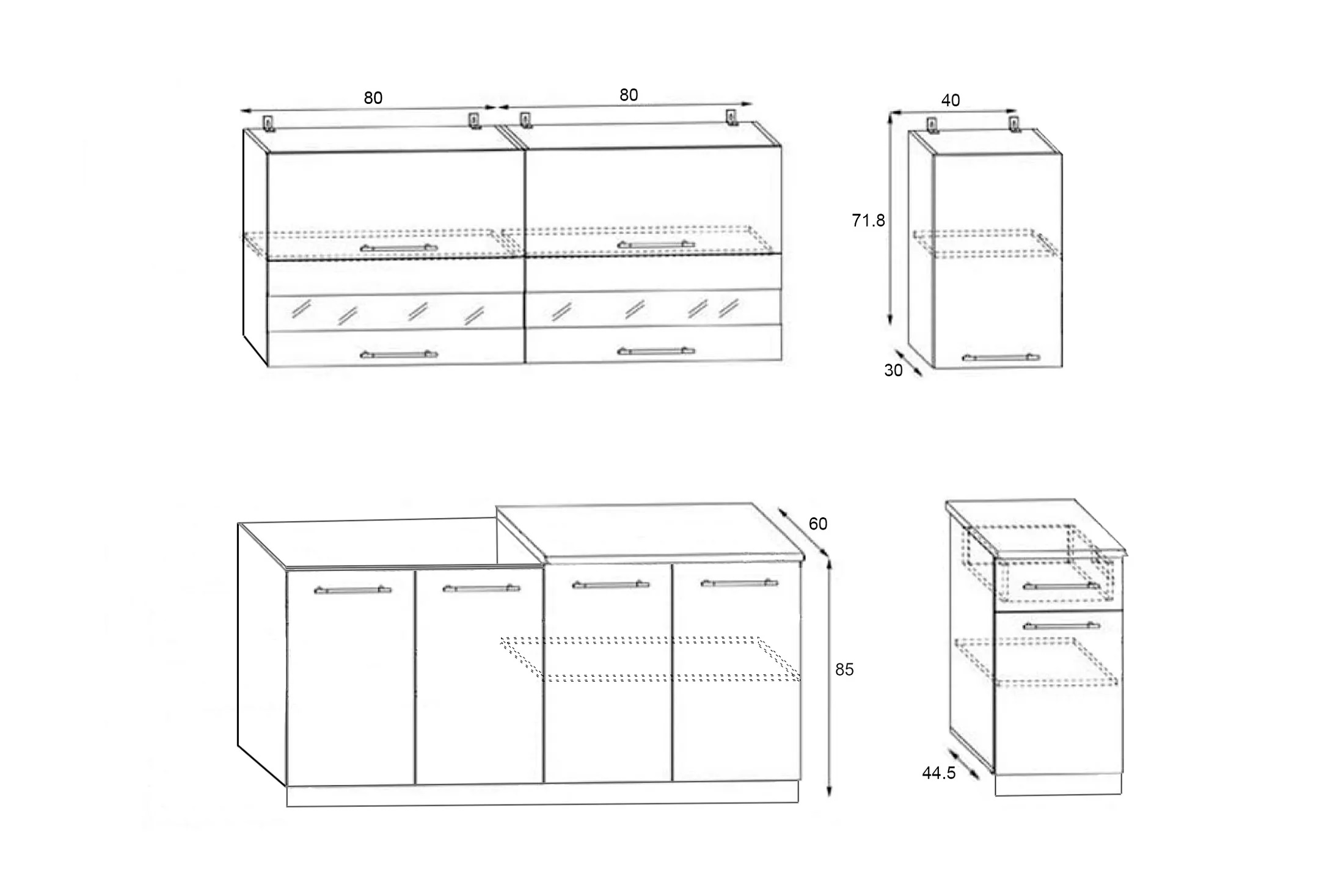 80
80
40
71.8
30
60
85
44.5