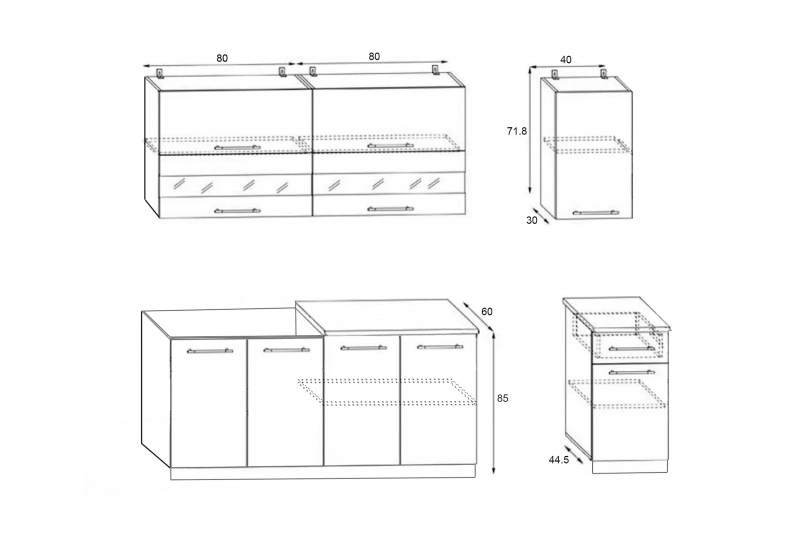 80
80
40
71.8
30
60
85
44.5