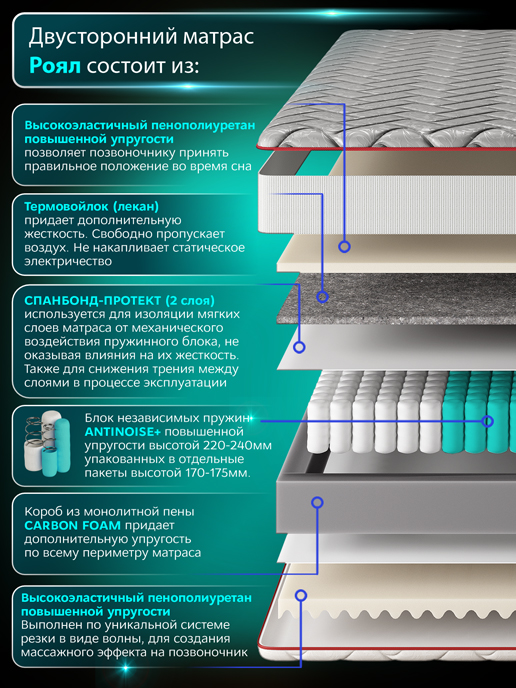 Двусторонний матрас Роял состоит из:

Высокоэластичный пенополиуретан повышенной упругости позволяет позвоночнику принять правильное положение во время сна

Термовойлок (лекан) придает дополнительную жесткость. Свободно пропускает воздух. Не накапливает статическое электричество

СПАНБОНД-ПРОТЕКТ (2 слоя) используется для изоляции мягких слоев матраса от механического воздействия пружинного блока, не оказывая влияния на их жесткость. Также для снижения трения между слоями в процессе эксплуатации

Блок независимых пружин ANTINOISE+ повышенной упругости высотой 220-240мм упакованных в отдельные пакеты высотой 170-175мм.

Короб из монолитной пены CARBON FOAM придает дополнительную упругость по всему периметру матраса

Высокоэластичный пенополиуретан повышенной упругости Выполнен по уникальной системе резки в виде волны, для создания массажного эффекта на позвоночник